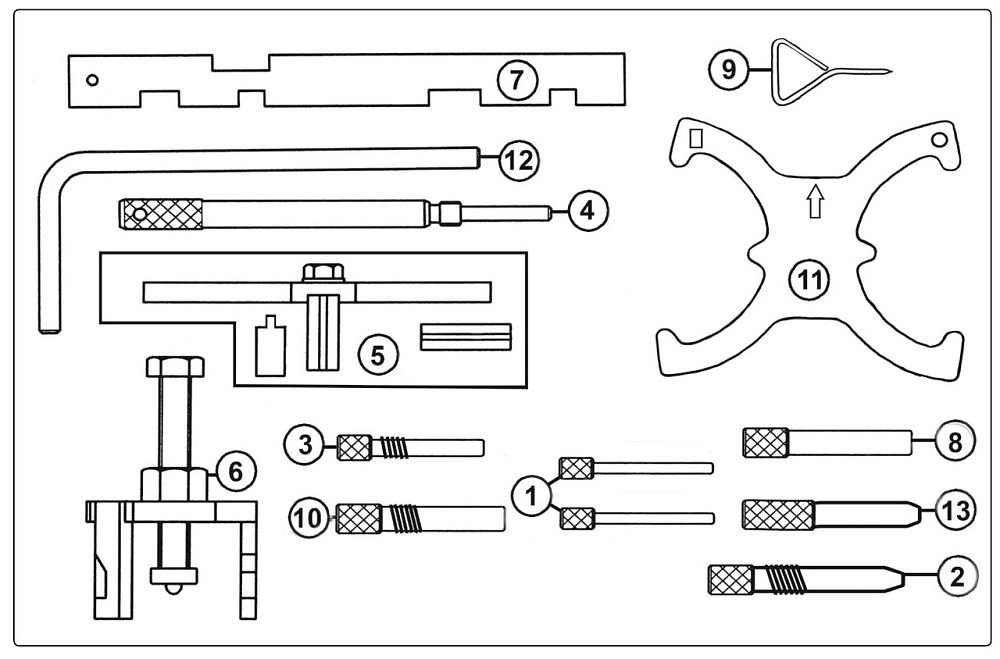 7
9
12
4
11
5
6
3
8
1
10
13
2